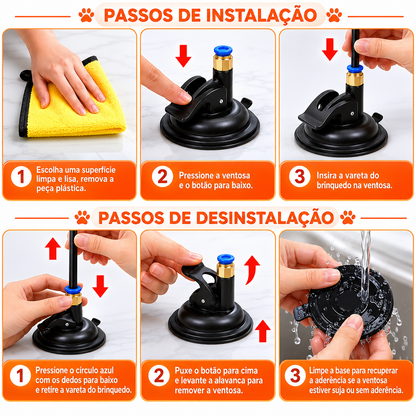 PASSOS DE INSTALAÇÃO

1 Escolha uma superfície limpa e lisa, remova a peça plástica.

2 Pressione a ventosa e o botão para baixo.

3 Insira a vareta do brinquedo na ventosa.

PASSOS DE DESINSTALAÇÃO

1 Pressione o círculo azul com os dedos para baixo e retire a vareta do brinquedo.

2 Puxe o botão para cima e levante a alavanca para remover a ventosa.

3 Limpe a base para recuperar a aderência se a ventosa estiver suja ou sem aderência.